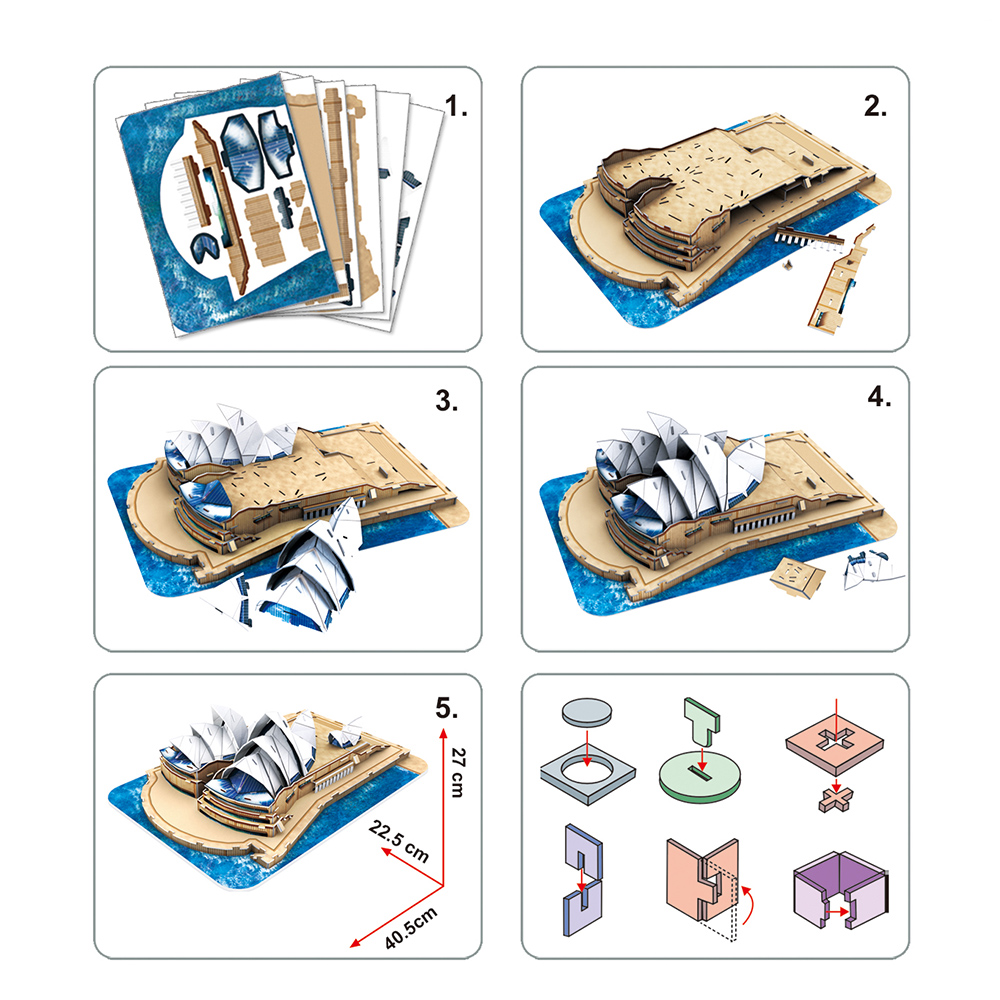 1.

2.

3.

4.

5.

27 cm

22.5 cm

40.5cm