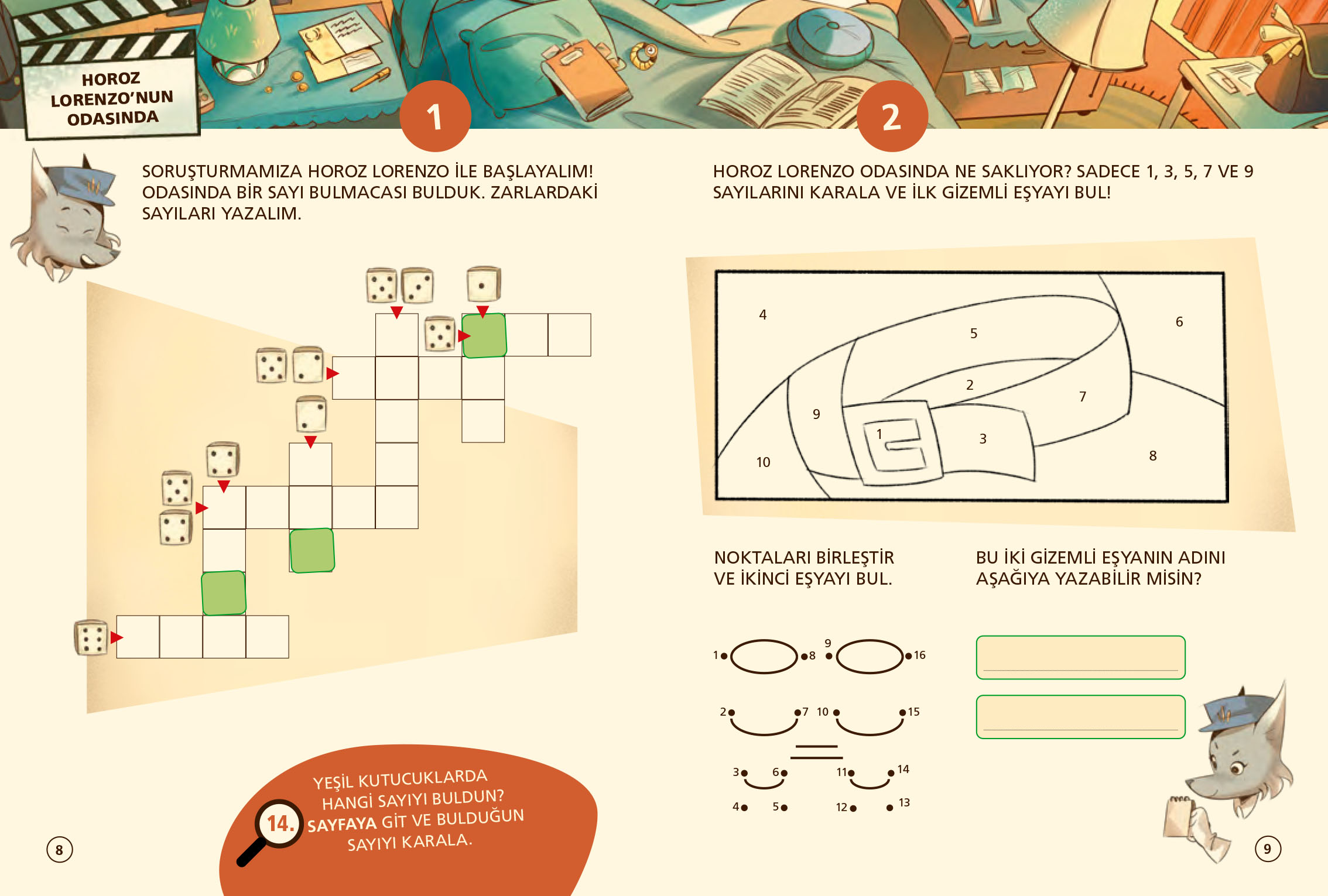 HOROZ LORENZO'NUN ODASINDA

1

SORUŞTURMAMIZA HOROZ LORENZO İLE BAŞLAYALIM! ODASINDA BİR SAYI BULMACASI BULDUK. ZARLARDAKİ SAYILARI YAZALIM.

YEŞİL KUTUCUKLARDA HANGİ SAYIYI BULDUN? 14. SAYFAYA GİT VE BULDUĞUN SAYIYI KARALA.

8

2

HOROZ LORENZO ODASINDA NE SAKLIYOR? SADECE 1, 3, 5, 7 VE 9 SAYILARINI KARALA VE İLK GİZEMLİ EŞYAYI BUL!

4
5
6
2
7
9
1
3
10
8

NOKTALARI BİRLEŞTİR VE İKİNCİ EŞYAYI BUL.

1 8 9 16
2 7 10 15
3 6 11 14
4 5 12 13

BU İKİ GİZEMLİ EŞYANIN ADINI AŞAĞIYA YAZABİLİR MİSİN?

9