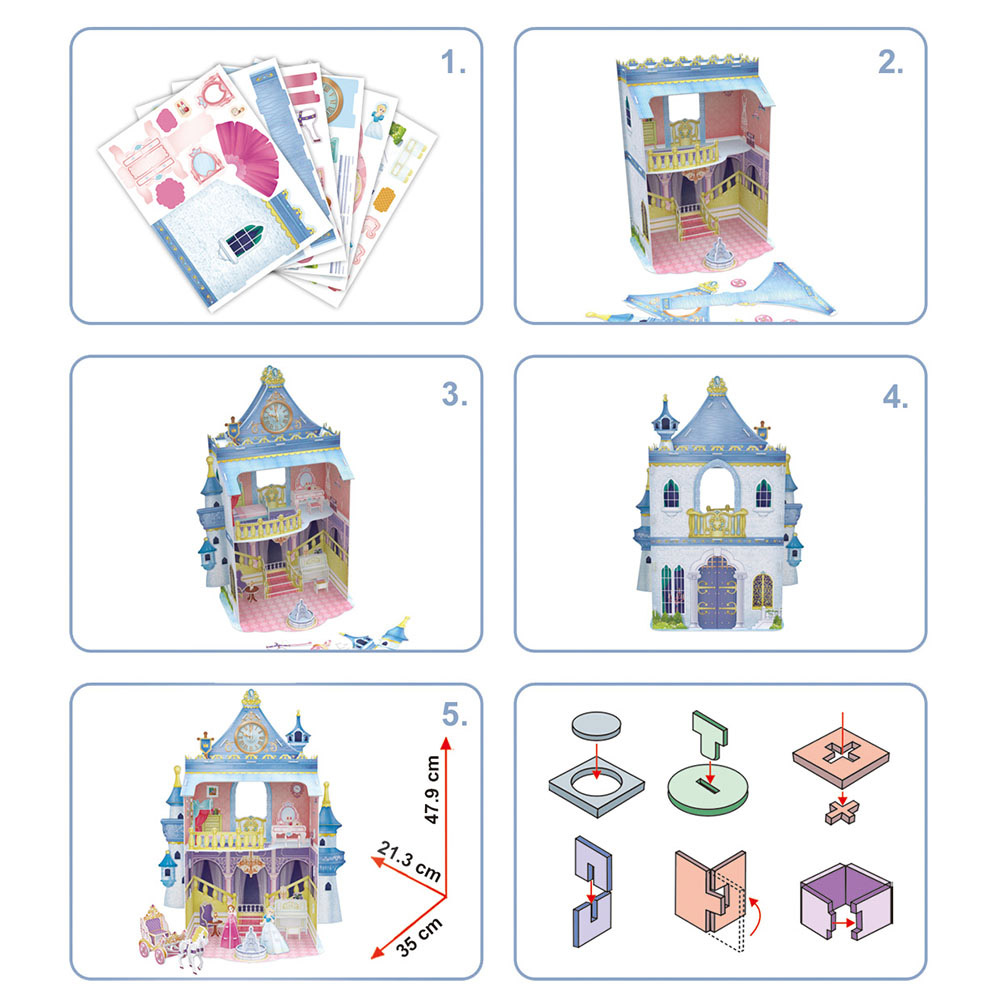 1.

2.

3.

4.

5.

47.9 cm

21.3 cm

35 cm