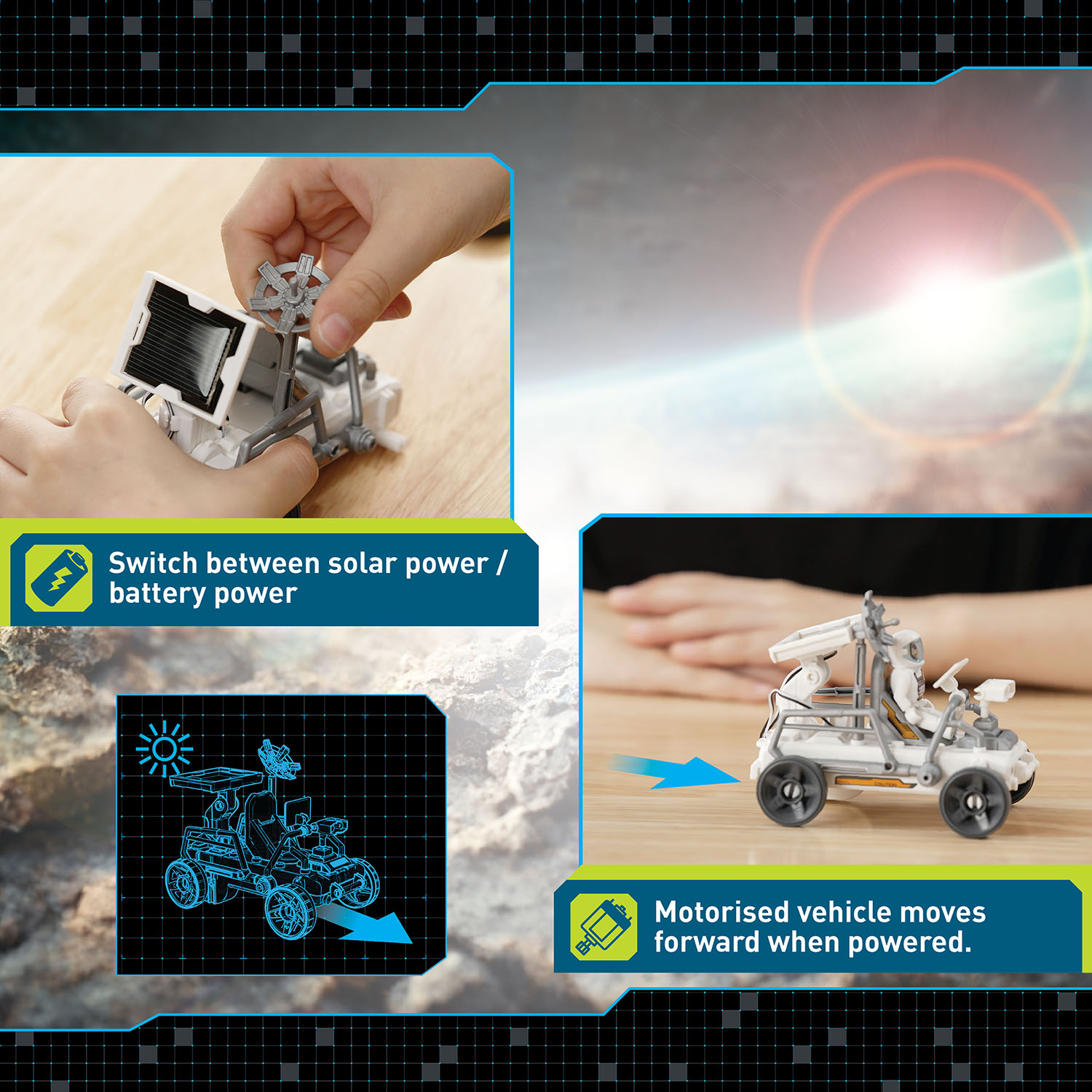 Switch between solar power / battery power

Motorised vehicle moves forward when powered.