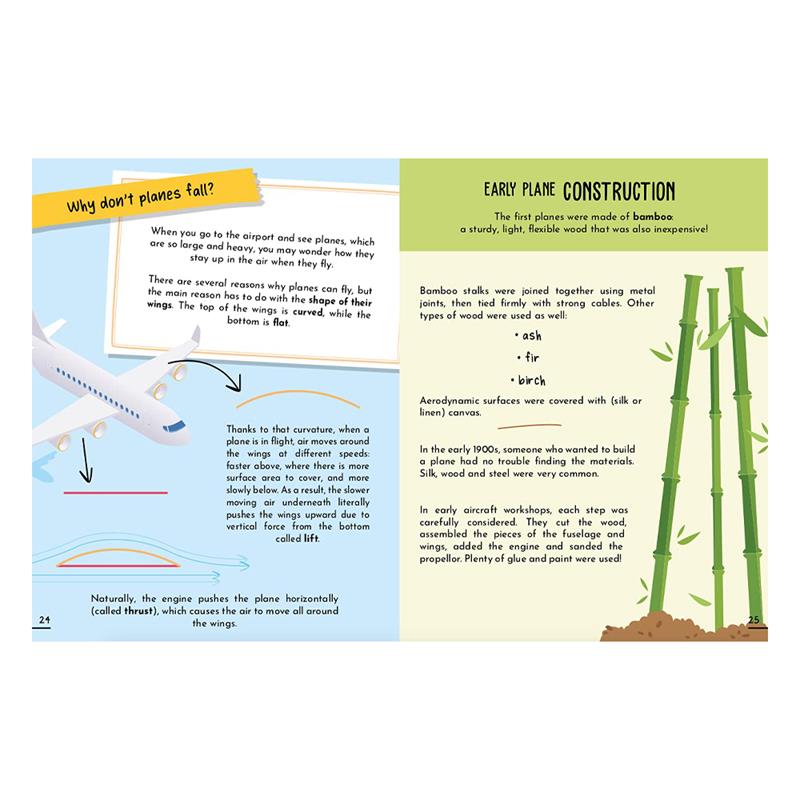 Why don't planes fall?

When you go to the airport and see planes, which are so large and heavy, you may wonder how they stay up in the air when they fly.

There are several reasons why planes can fly, but the main reason has to do with the shape of their wings. The top of the wings is curved, while the bottom is flat.

Thanks to that curvature, when a plane is in flight, air moves around the wings at different speeds: faster above, where there is more surface area to cover, and more slowly below. As a result, the slower moving air underneath literally pushes the wings upward due to vertical force from the bottom called lift.

Naturally, the engine pushes the plane horizontally (called thrust), which causes the air to move all around the wings.

24

EARLY PLANE CONSTRUCTION

The first planes were made of bamboo: a sturdy, light, flexible wood that was also inexpensive!

Bamboo stalks were joined together using metal joints, then tied firmly with strong cables. Other types of wood were used as well:

• ash
• fir
• birch

Aerodynamic surfaces were covered with (silk or linen) canvas.

In the early 1900s, someone who wanted to build a plane had no trouble finding the materials. Silk, wood and steel were very common.

In early aircraft workshops, each step was carefully considered. They cut the wood, assembled the pieces of the fuselage and wings, added the engine and sanded the propellor. Plenty of glue and paint were used!

25