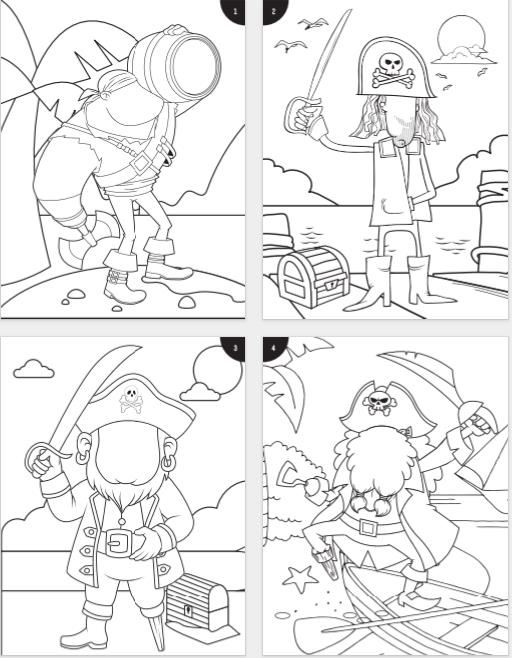 1

2

3

4